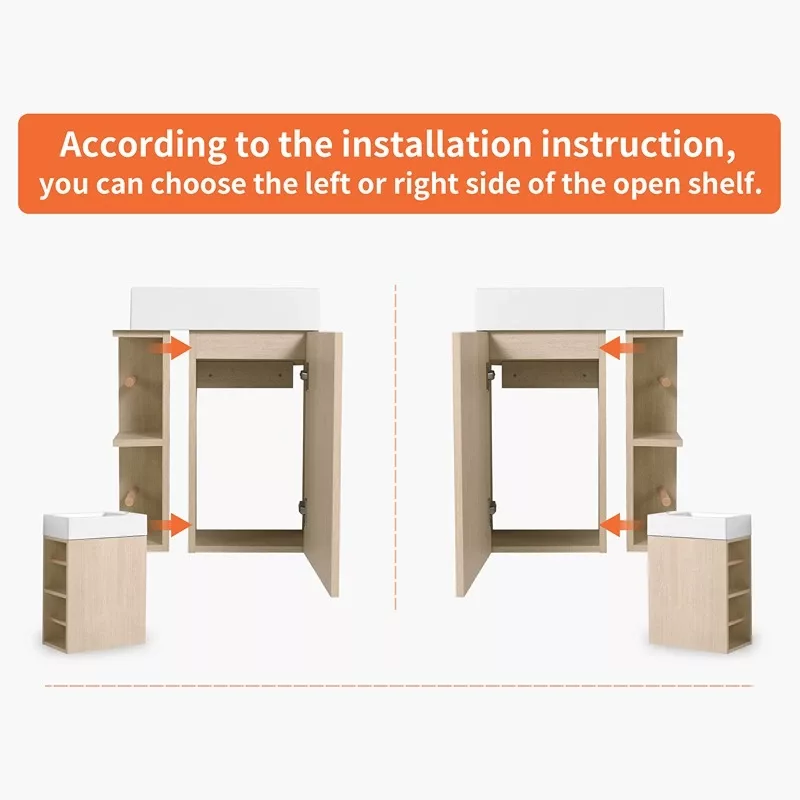 According to the installation instruction, you can choose the left or right side of the open shelf.